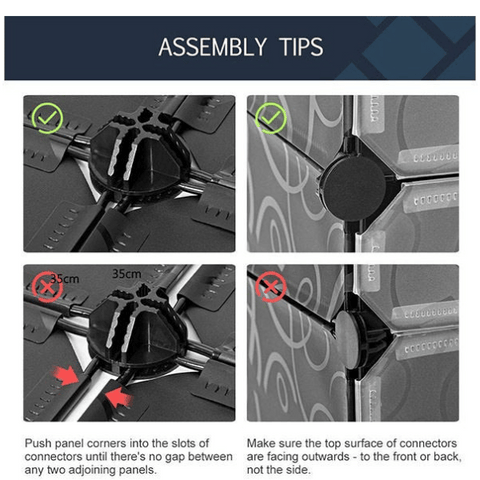 ASSEMBLY TIPS

35cm

35cm

Push panel corners into the slots of connectors until there's no gap between any two adjoining panels.

Make sure the top surface of connectors are facing outwards - to the front or back, not the side.