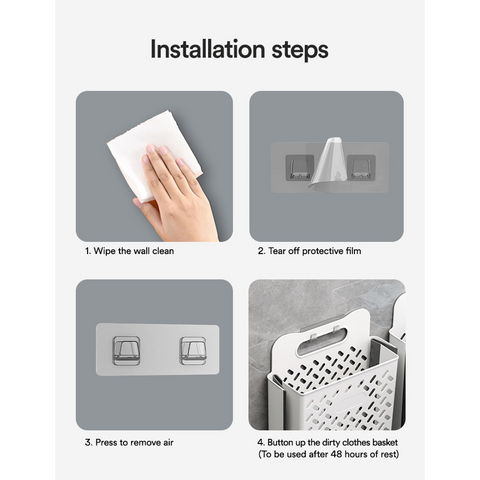 Installation steps

1. Wipe the wall clean

2. Tear off protective film

3. Press to remove air

4. Button up the dirty clothes basket
(To be used after 48 hours of rest)