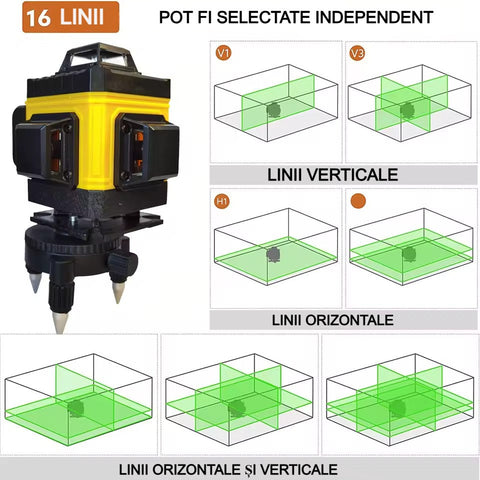 16 LINII

POT FI SELECTATE INDEPENDENT

V1

V3

LINII VERTICALE

H1

LINII ORIZONTALE

LINII ORIZONTALE ȘI VERTICALE